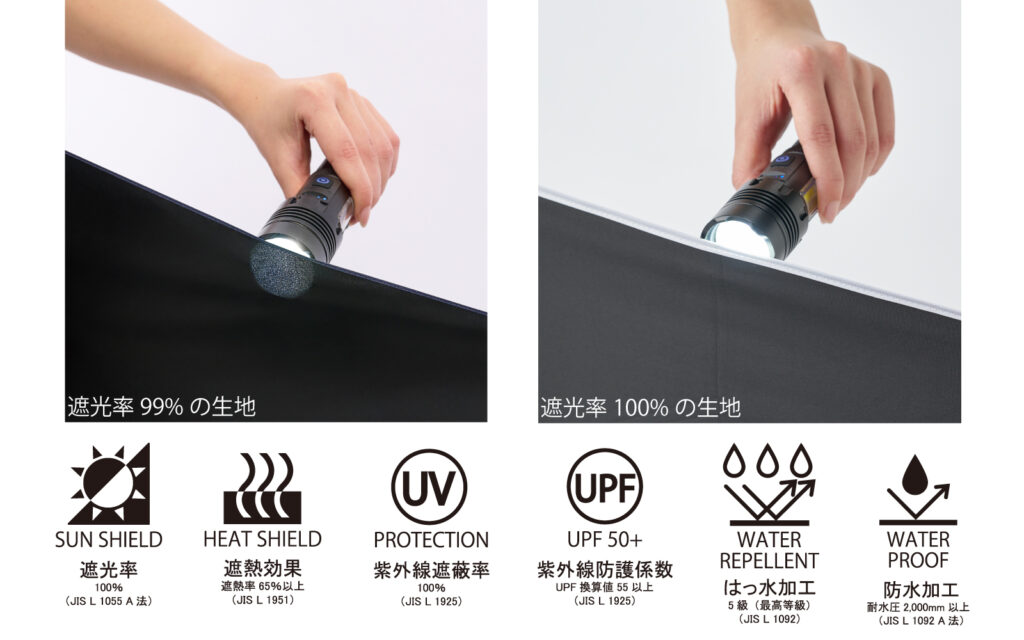 遮光率 99% の生地

遮光率 100% の生地

SUN SHIELD
遮光率
100%
（JIS L 1055 A 法）

HEAT SHIELD
遮熱効果
遮熱率 65%以上
（JIS L 1951）

UV
PROTECTION
紫外線遮蔽率
100%
（JIS L 1925）

UPF
UPF 50+
紫外線防護係数
UPF 換算値 55 以上
（JIS L 1925）

WATER REPELLENT
はっ水加工
5 級（最高等級）
（JIS L 1092）

WATER PROOF
防水加工
耐水圧 2,000mm 以上
（JIS L 1092 A 法）