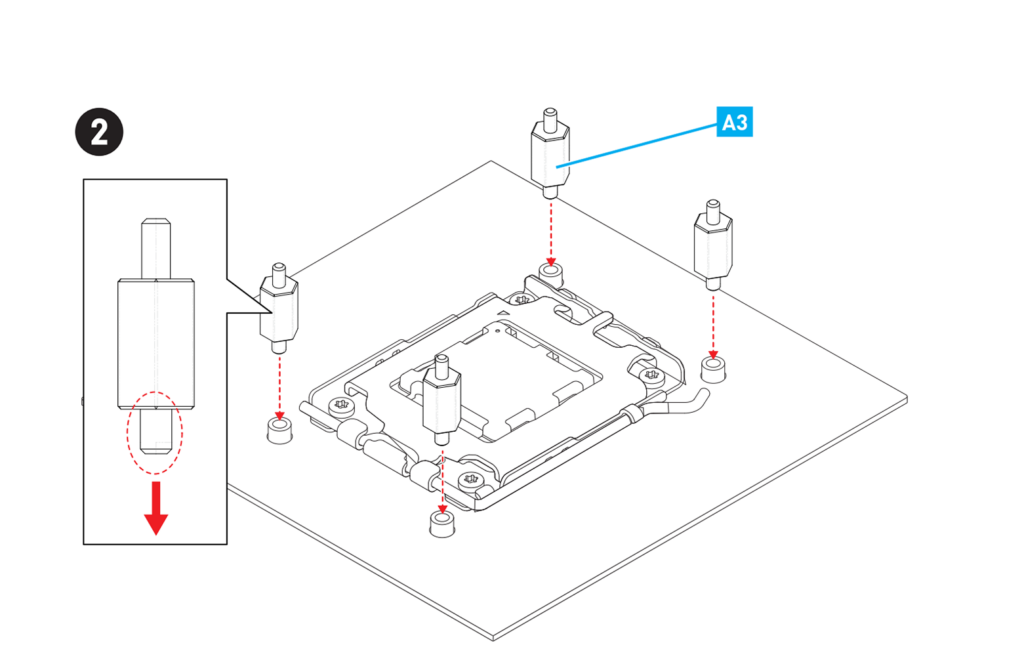 2
A3