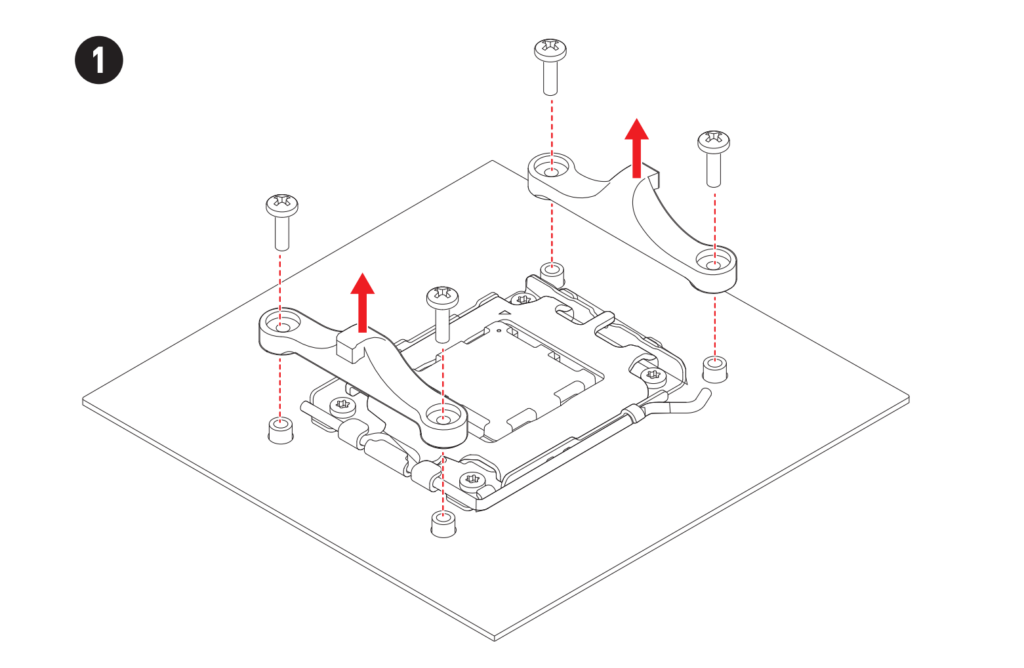 1